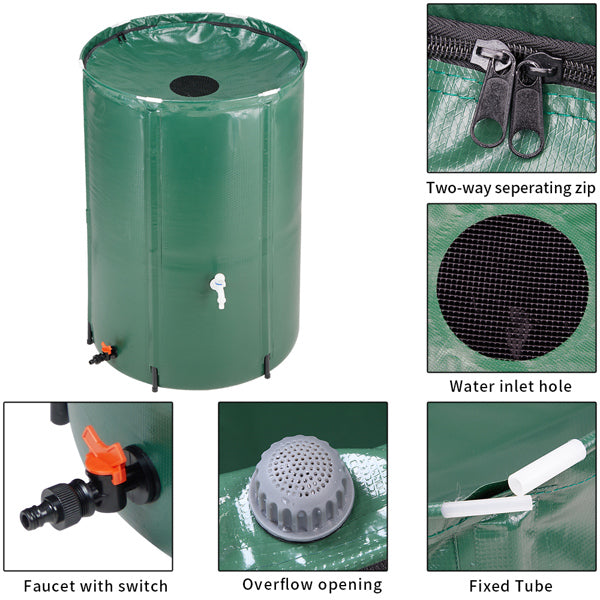 Two-way seperating zip

Water inlet hole

Faucet with switch

Overflow opening

Fixed Tube