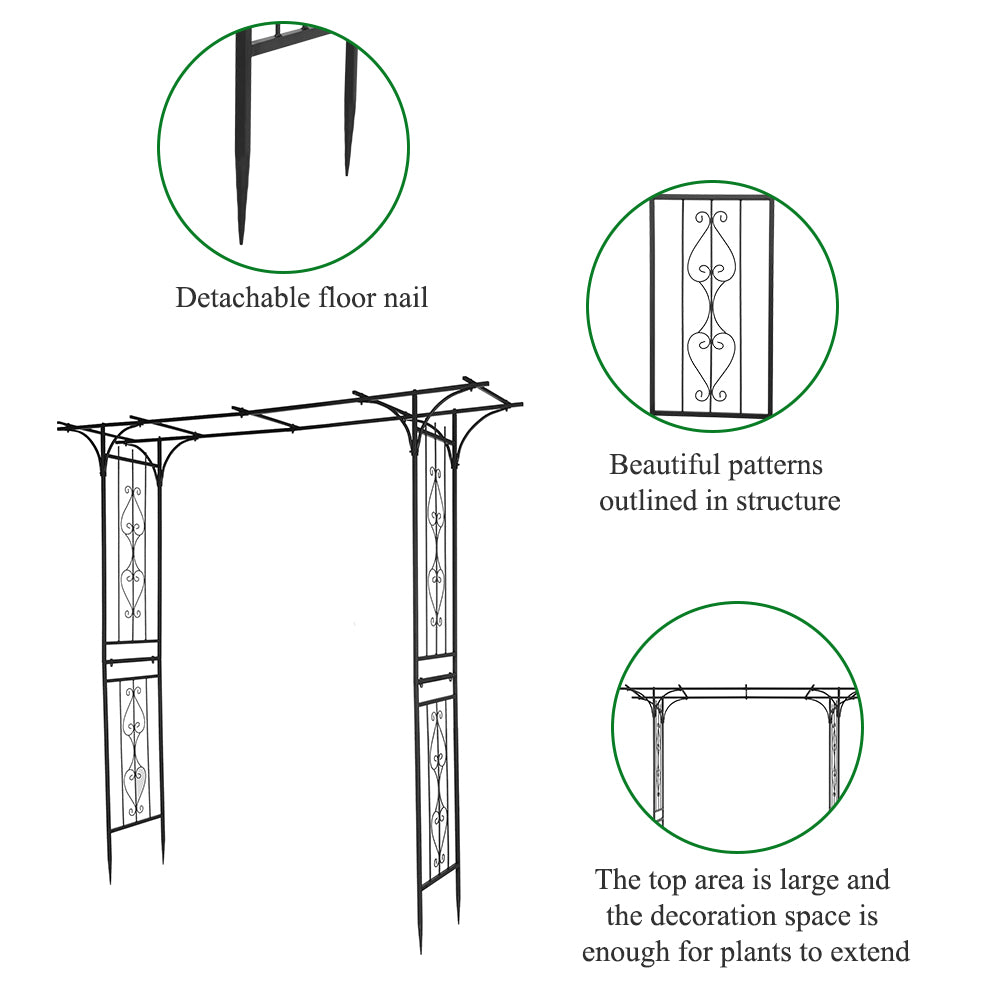 Detachable floor nail

Beautiful patterns outlined in structure

The top area is large and the decoration space is enough for plants to extend