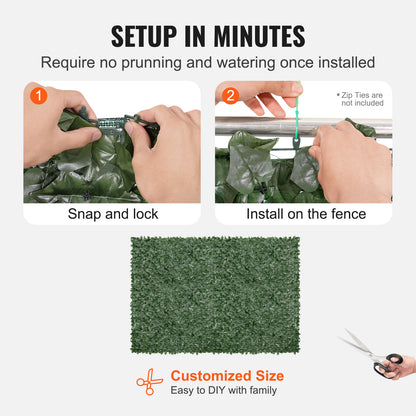 SETUP IN MINUTES

Require no prunning and watering once installed

1

Snap and lock

2

• Zip Ties are not included

Install on the fence

Customized Size

Easy to DIY with family