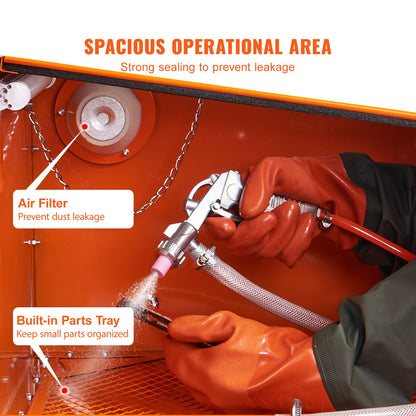 SPACIOUS OPERATIONAL AREA
Strong sealing to prevent leakage

Air Filter
Prevent dust leakage

Built-in Parts Tray
Keep small parts organized