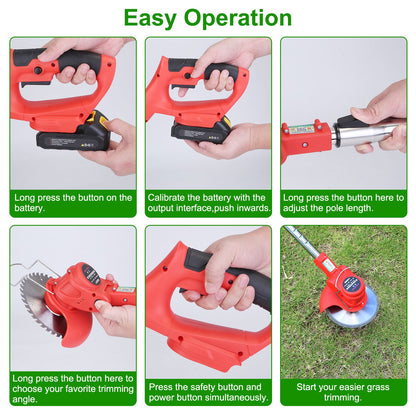 Easy Operation

Long press the button on the battery.

Calibrate the battery with the output interface,push inwards.

Long press the button here to adjust the pole length.

Long press the button here to choose your favorite trimming angle.

Press the safety button and power button simultaneously.

Start your easier grass trimming.