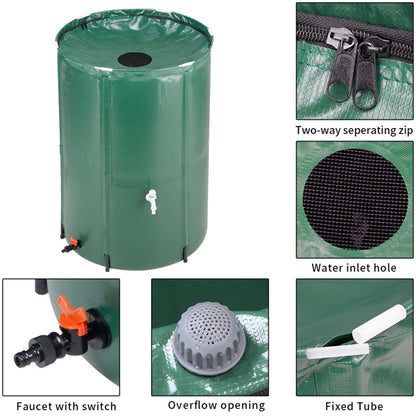 Two-way seperating zip

Water inlet hole

Faucet with switch

Overflow opening

Fixed Tube