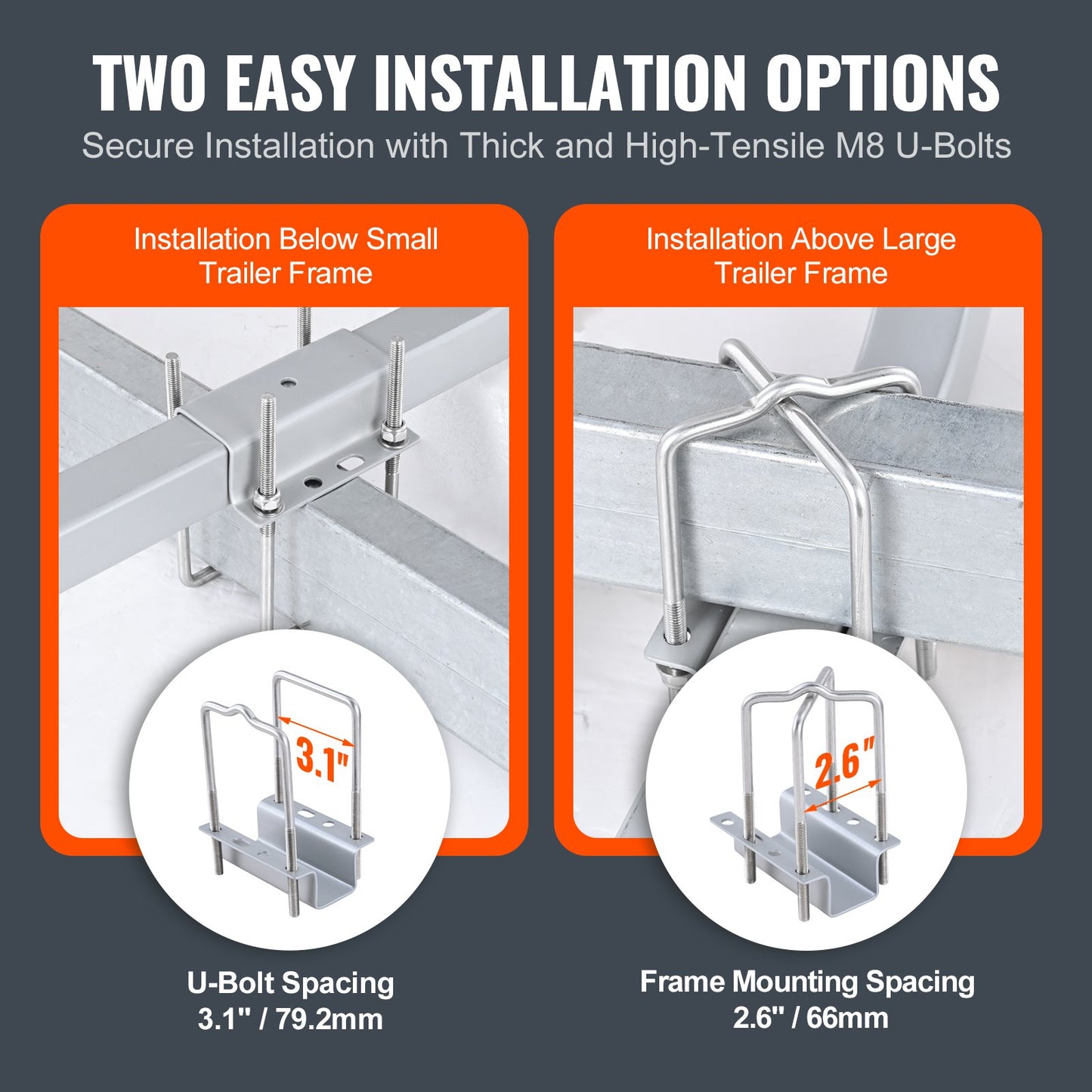 TWO EASY INSTALLATION OPTIONS

Secure Installation with Thick and High-Tensile M8 U-Bolts

Installation Below Small Trailer Frame

3.1"

U-Bolt Spacing
3.1" / 79.2mm

Installation Above Large Trailer Frame

2.6"

Frame Mounting Spacing
2.6" / 66mm